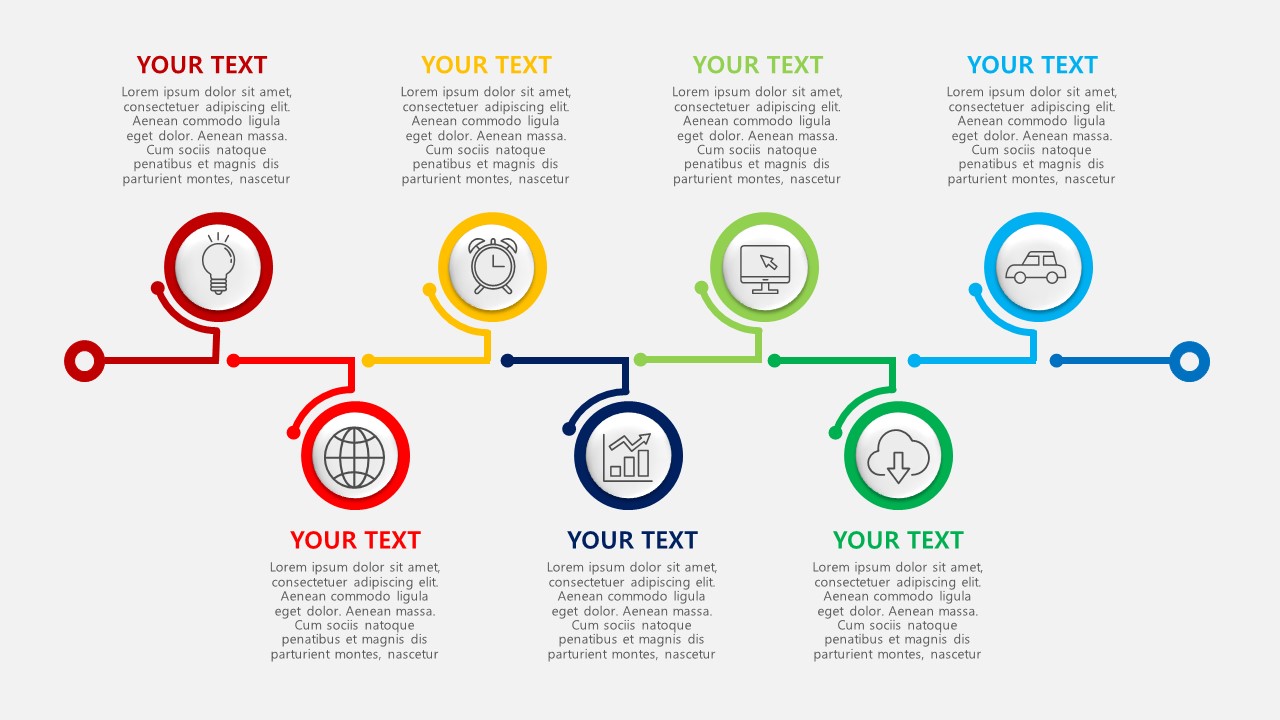 YOUR TEXT
Lorem ipsum dolor sit amet, consectetuer adipiscing elit. Aenean commodo ligula eget dolor. Aenean massa. Cum sociis natoque penatibus et magnis dis parturient montes, nascetur

YOUR TEXT
Lorem ipsum dolor sit amet, consectetuer adipiscing elit. Aenean commodo ligula eget dolor. Aenean massa. Cum sociis natoque penatibus et magnis dis parturient montes, nascetur

YOUR TEXT
Lorem ipsum dolor sit amet, consectetuer adipiscing elit. Aenean commodo ligula eget dolor. Aenean massa. Cum sociis natoque penatibus et magnis dis parturient montes, nascetur

YOUR TEXT
Lorem ipsum dolor sit amet, consectetuer adipiscing elit. Aenean commodo ligula eget dolor. Aenean massa. Cum sociis natoque penatibus et magnis dis parturient montes, nascetur

YOUR TEXT
Lorem ipsum dolor sit amet, consectetuer adipiscing elit. Aenean commodo ligula eget dolor. Aenean massa. Cum sociis natoque penatibus et magnis dis parturient montes, nascetur

YOUR TEXT
Lorem ipsum dolor sit amet, consectetuer adipiscing elit. Aenean commodo ligula eget dolor. Aenean massa. Cum sociis natoque penatibus et magnis dis parturient montes, nascetur

YOUR TEXT
Lorem ipsum dolor sit amet, consectetuer adipiscing elit. Aenean commodo ligula eget dolor. Aenean massa. Cum sociis natoque penatibus et magnis dis parturient montes, nascetur